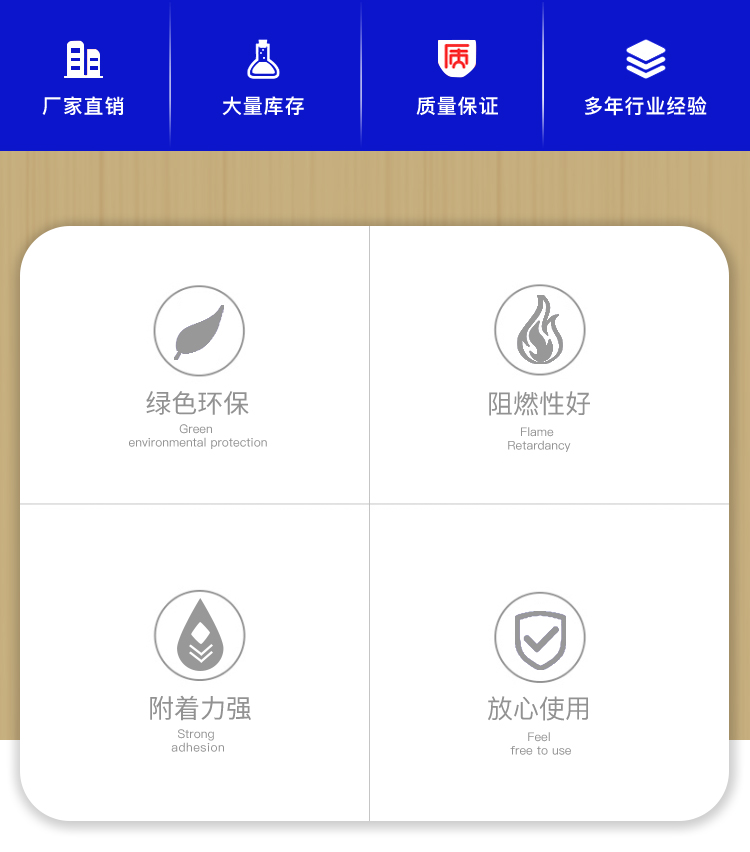 厂家直销

大量库存

质

质量保证

多年行业经验

绿色环保
Green
environmental protection

阻燃性好
Flame
Retardancy

附着力强
Strong
adhesion

放心使用
Feel
free to use